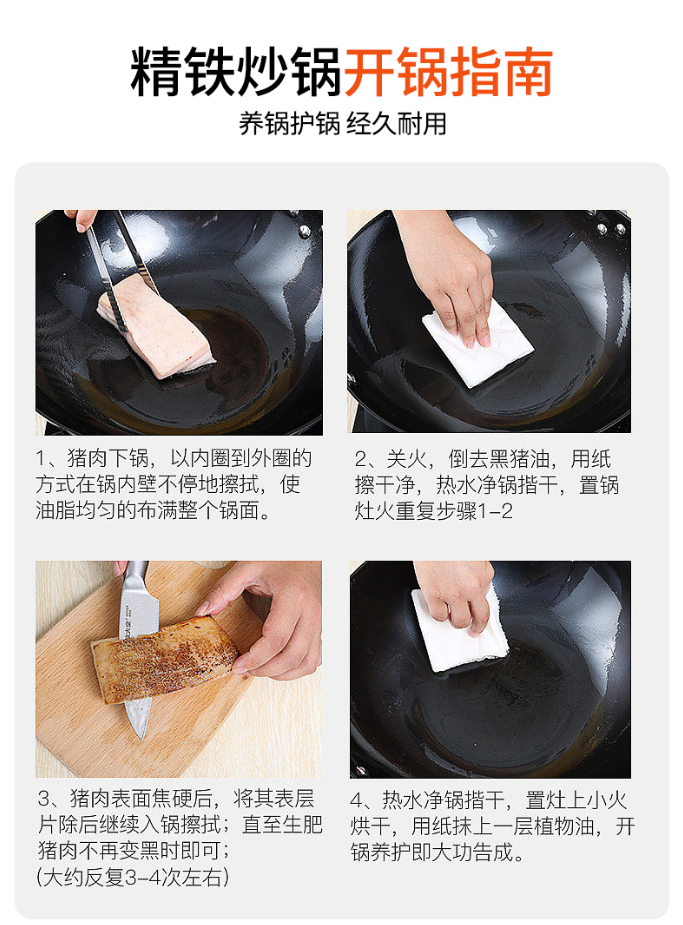 精铁炒锅开锅指南

养锅护锅 经久耐用

1、猪肉下锅，以内圈到外圈的方式在锅内壁不停地擦拭，使油脂均匀的布满整个锅面。

2、关火，倒去黑猪油，用纸擦干净，热水净锅揩干，置锅灶火重复步骤1-2

3、猪肉表面焦硬后，将其表层片除后继续入锅擦拭；直至生肥猪肉不再变黑时即可；
(大约反复3-4次左右)

4、热水净锅揩干，置灶上小火烘干，用纸抹上一层植物油，开锅养护即大功告成。