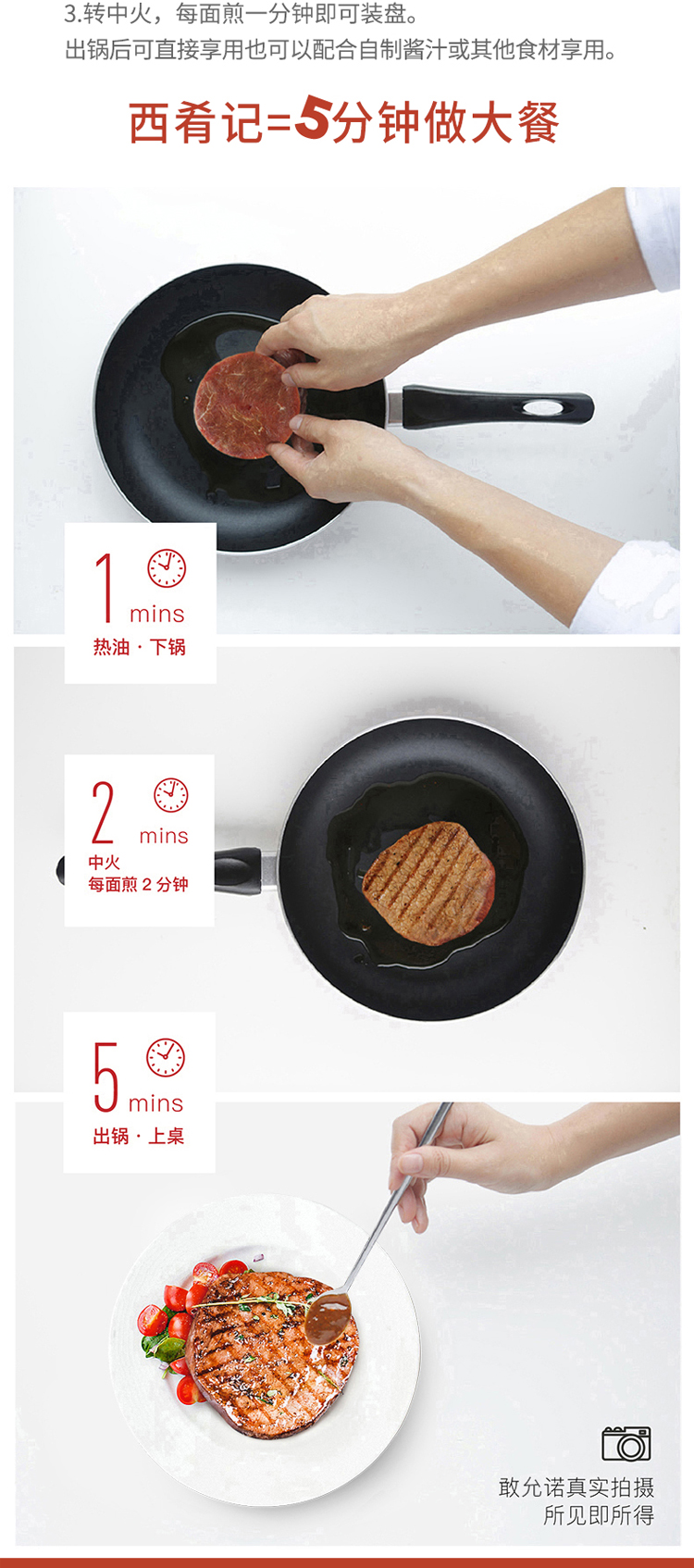 3.转中火，每面煎一分钟即可装盘。
出锅后可直接享用也可以配合自制酱汁或其他食材享用。

西肴记=5分钟做大餐

1 mins
热油 · 下锅

2 mins
中火
每面煎 2 分钟

5 mins
出锅 · 上桌

敢允诺真实拍摄
所见即所得