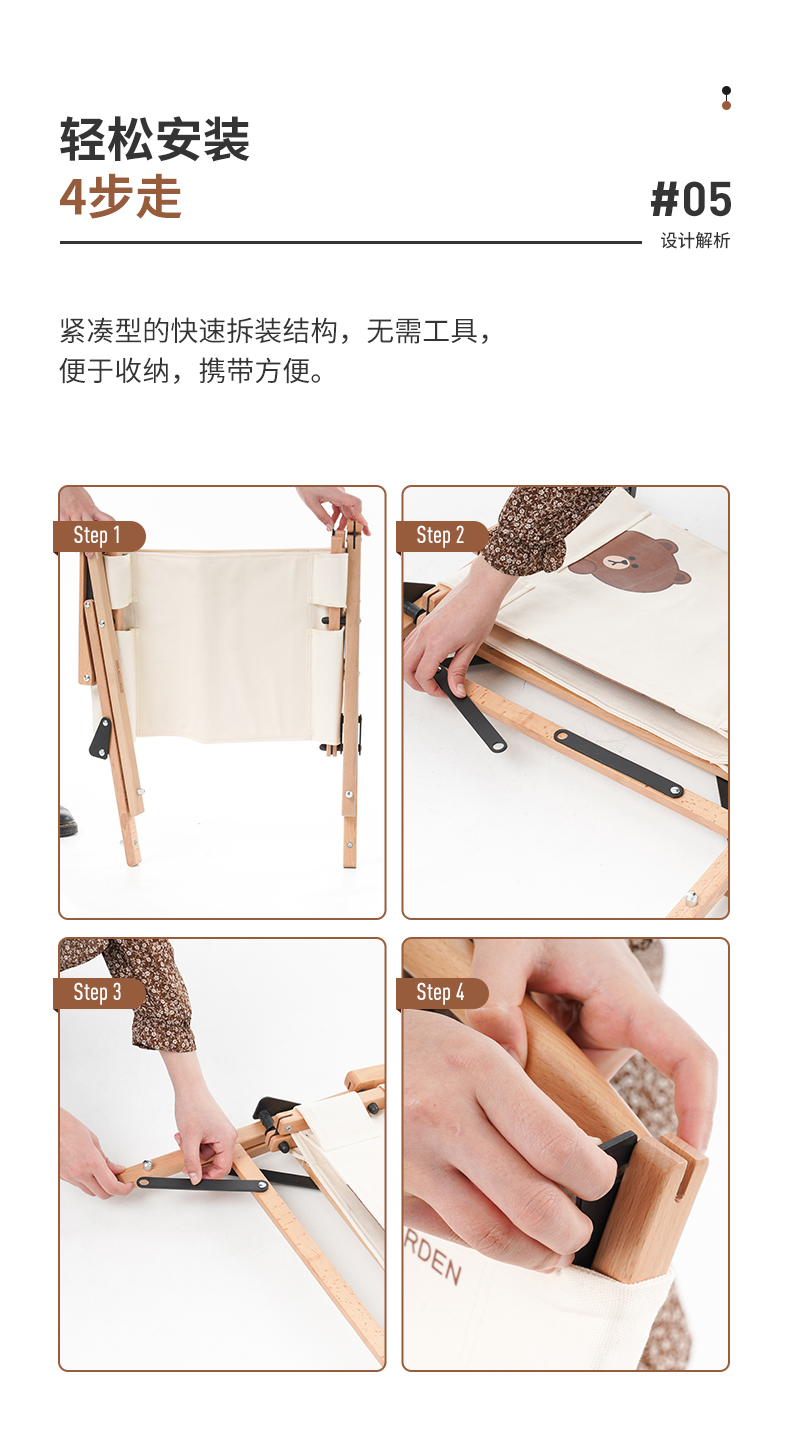 轻松安装
4步走

#05
设计解析

紧凑型的快速拆装结构，无需工具，
便于收纳，携带方便。

Step 1

Step 2

Step 3

Step 4

RDEN