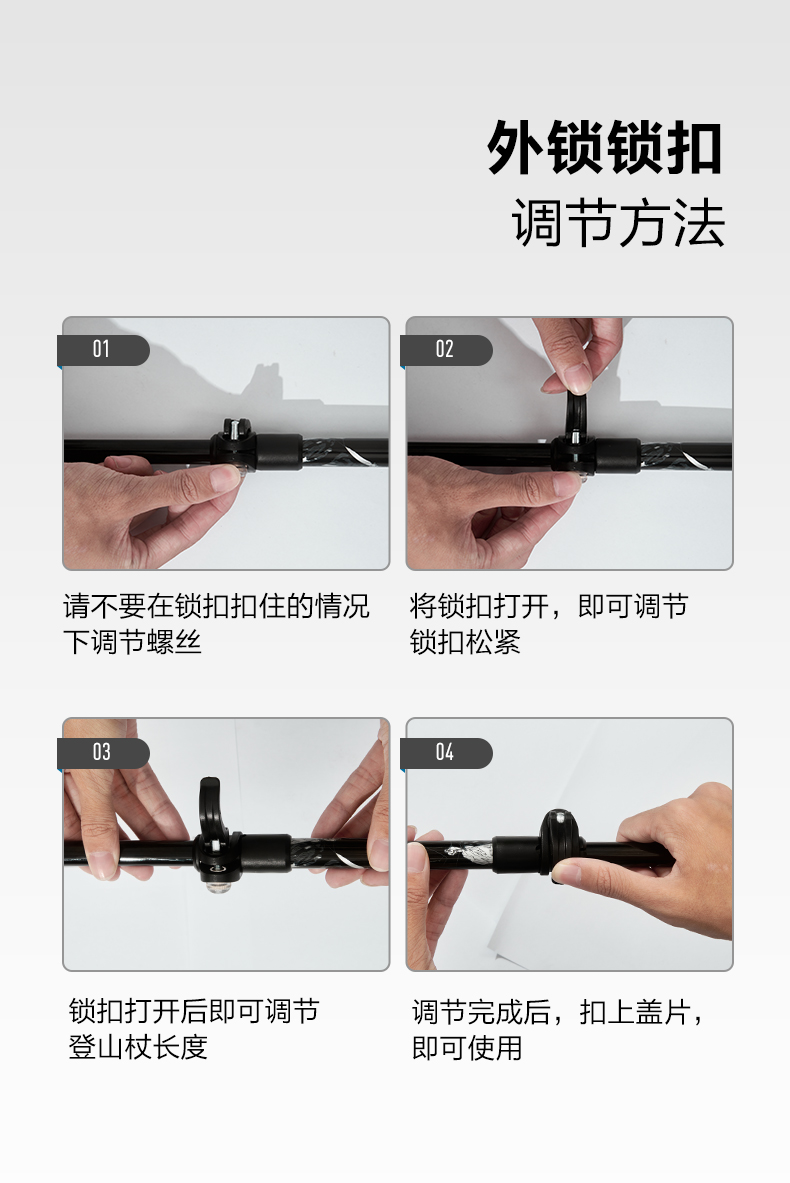 外锁锁扣
调节方法

01

请不要在锁扣扣住的情况下调节螺丝

02

将锁扣打开，即可调节锁扣松紧

03

锁扣打开后即可调节登山杖长度

04

调节完成后，扣上盖片，即可使用