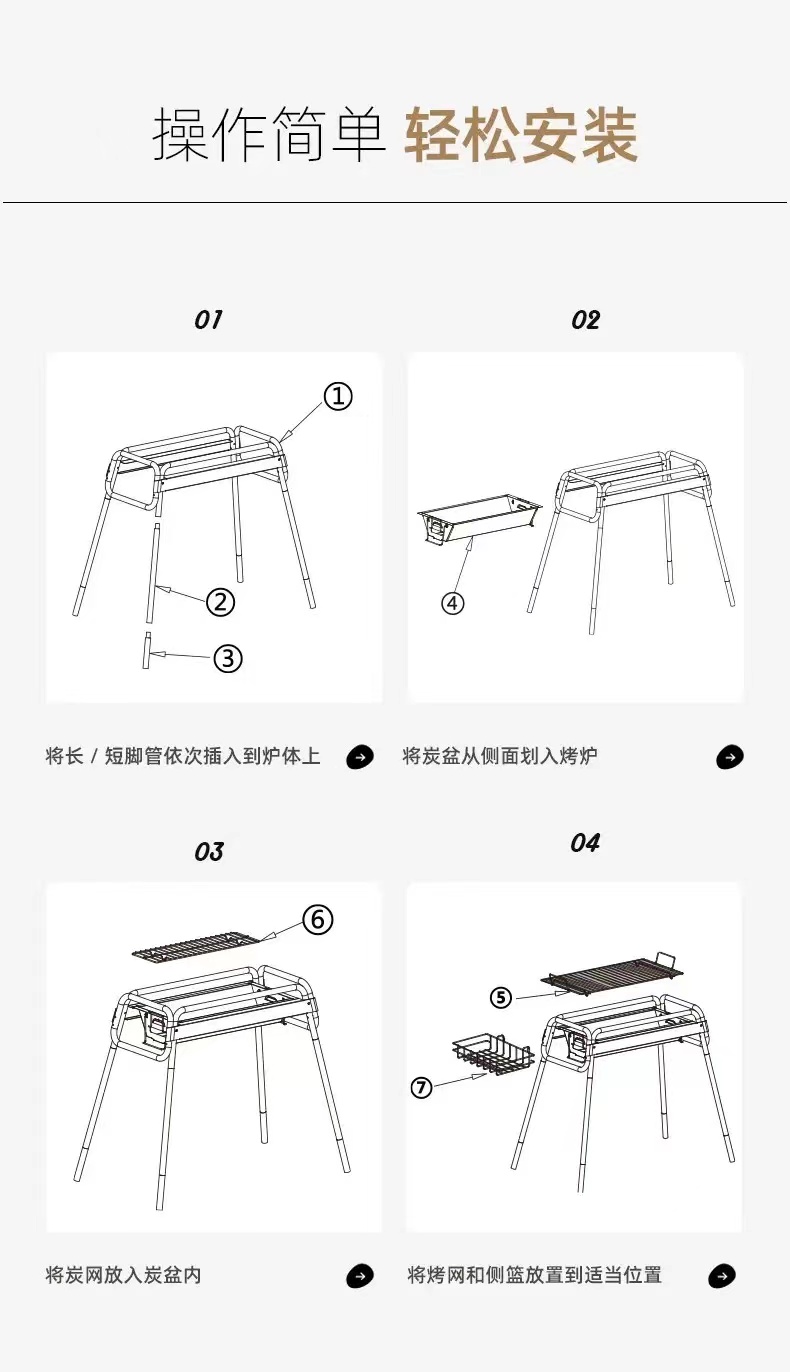 操作简单 轻松安装

01

①

②

③

将长 / 短脚管依次插入到炉体上

02

④

将炭盆从侧面划入烤炉

03

⑥

将炭网放入炭盆内

04

⑤

⑦

将烤网和侧篮放置到适当位置