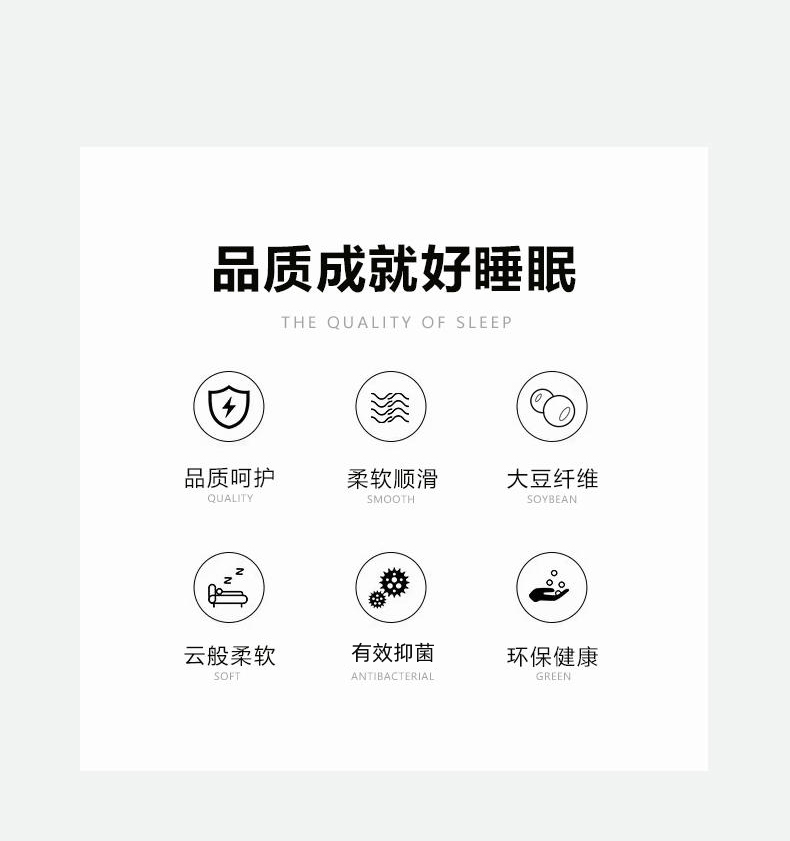 品质成就好睡眠
THE QUALITY OF SLEEP

品质呵护
QUALITY

柔软顺滑
SMOOTH

大豆纤维
SOYBEAN

云般柔软
SOFT

有效抑菌
ANTIBACTERIAL

环保健康
GREEN